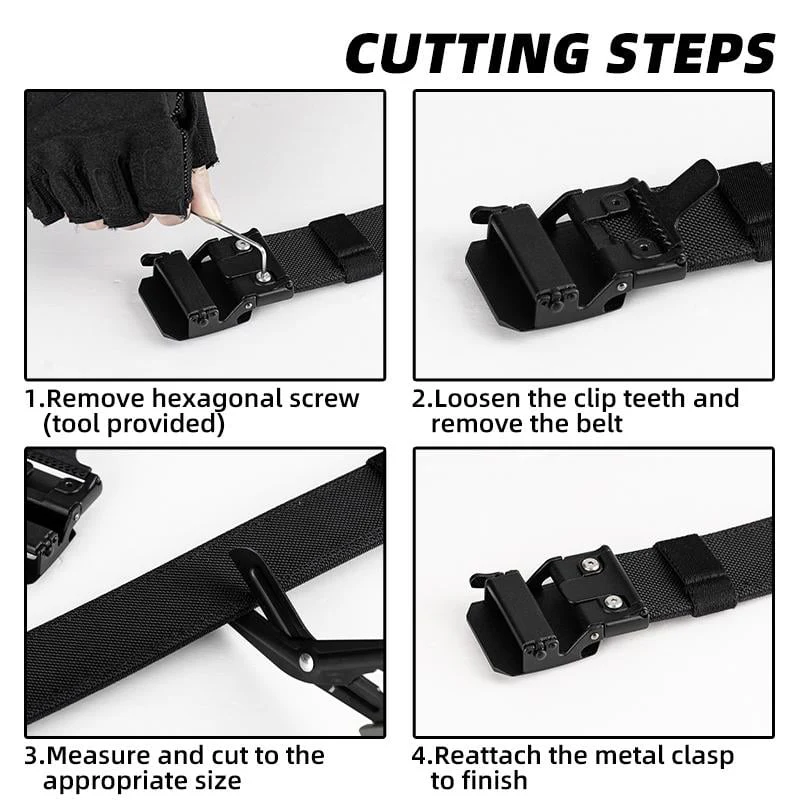 CUTTING STEPS

1.Remove hexagonal screw (tool provided)

2.Loosen the clip teeth and remove the belt

3.Measure and cut to the appropriate size

4.Reattach the metal clasp to finish